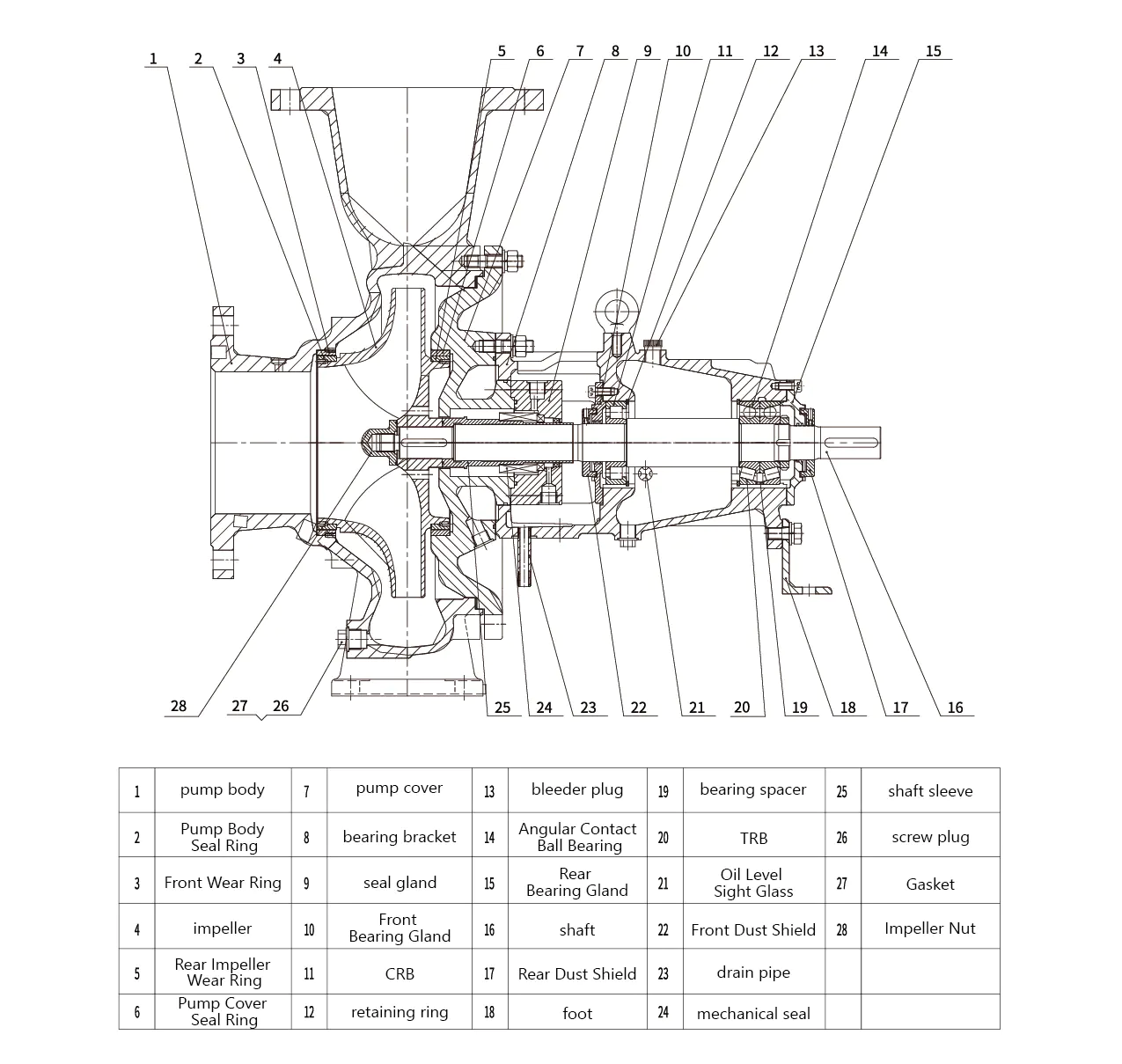 1 2 3 4 5 6 7 8 9 10 11 12 13 14 15

28 27 26 25 24 23 22 21 20 19 18 17 16

| 1 | pump body | 7 | pump cover | 13 | bleeder plug | 19 | bearing spacer | 25 | shaft sleeve |
|---|---|---|---|---|---|---|---|---|---|
| 2 | Pump Body Seal Ring | 8 | bearing bracket | 14 | Angular Contact Ball Bearing | 20 | TRB | 26 | screw plug |
| 3 | Front Wear Ring | 9 | seal gland | 15 | Rear Bearing Gland | 21 | Oil Level Sight Glass | 27 | Gasket |
| 4 | impeller | 10 | Front Bearing Gland | 16 | shaft | 22 | Front Dust Shield | 28 | Impeller Nut |
| 5 | Rear Impeller Wear Ring | 11 | CRB | 17 | Rear Dust Shield | 23 | drain pipe | | |
| 6 | Pump Cover Seal Ring | 12 | retaining ring | 18 | foot | 24 | mechanical seal | | |